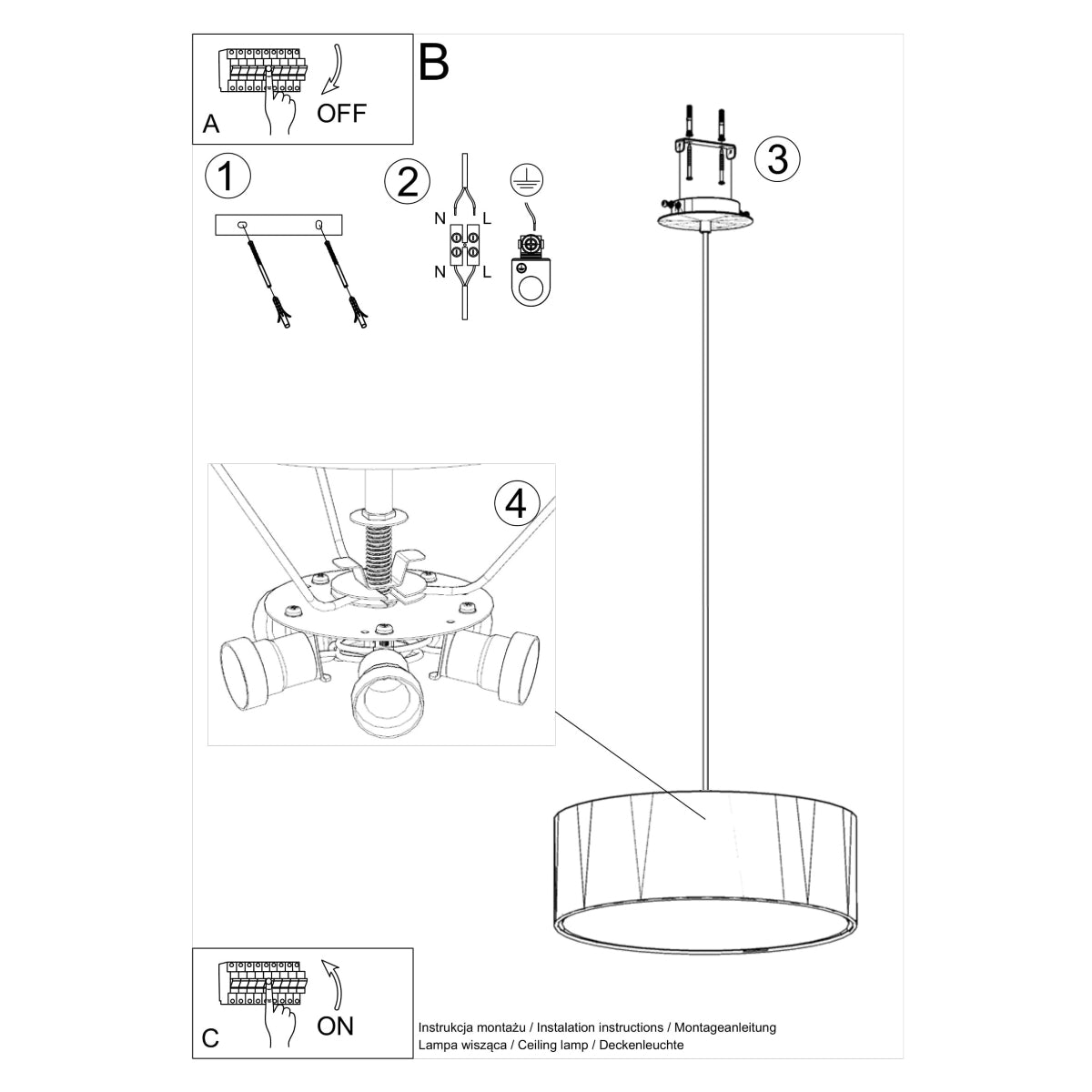 A
OFF
B
1
2
N L
N L
3
4
C
ON
Instrukcja montażu / Instalation instructions / Montageanleitung
Lampa wisząca / Ceiling lamp / Deckenleuchte