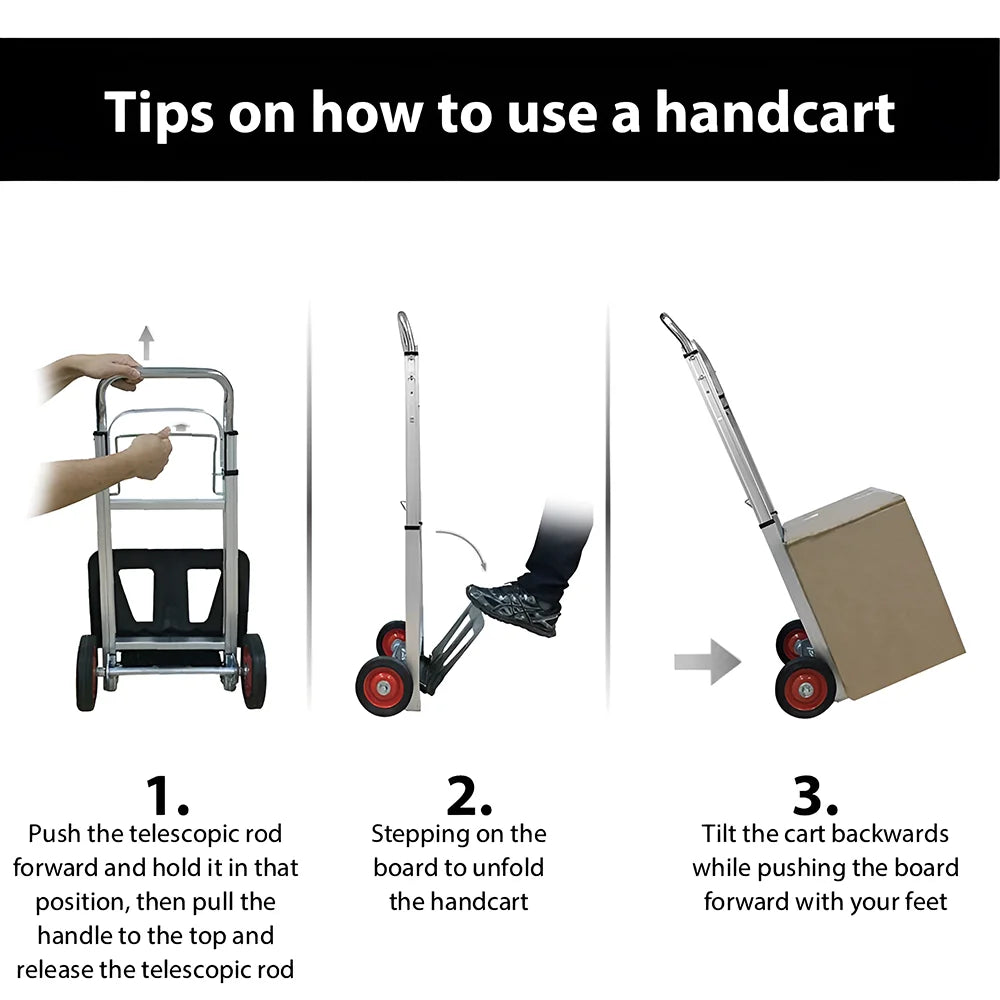 Tips on how to use a handcart

1.
Push the telescopic rod forward and hold it in that position, then pull the handle to the top and release the telescopic rod

2.
Stepping on the board to unfold the handcart

3.
Tilt the cart backwards while pushing the board forward with your feet