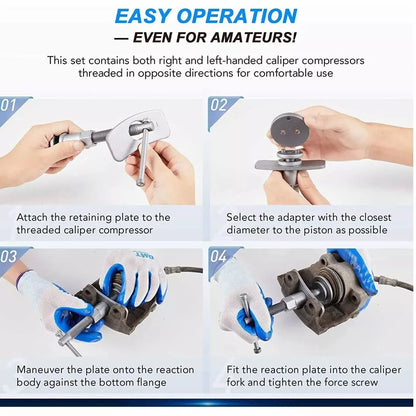 EASY OPERATION
— EVEN FOR AMATEURS!

This set contains both right and left-handed caliper compressors threaded in opposite directions for comfortable use

01

Attach the retaining plate to the threaded caliper compressor

02

Select the adapter with the closest diameter to the piston as possible

03

Maneuver the plate onto the reaction body against the bottom flange

04

Fit the reaction plate into the caliper fork and tighten the force screw