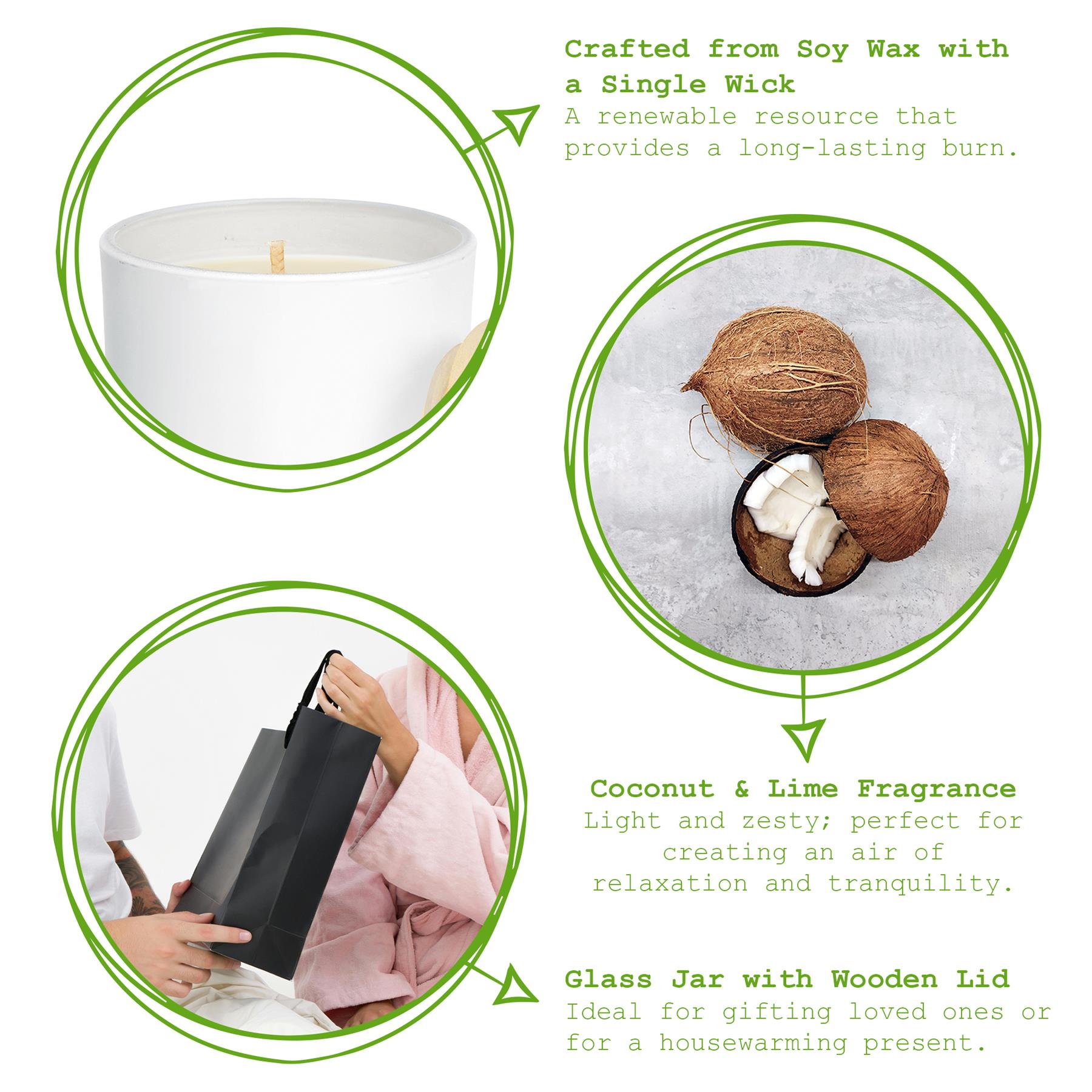 Crafted from Soy Wax with a Single Wick
A renewable resource that provides a long-lasting burn.

Coconut & Lime Fragrance
Light and zesty; perfect for creating an air of relaxation and tranquility.

Glass Jar with Wooden Lid
Ideal for gifting loved ones or for a housewarming present.