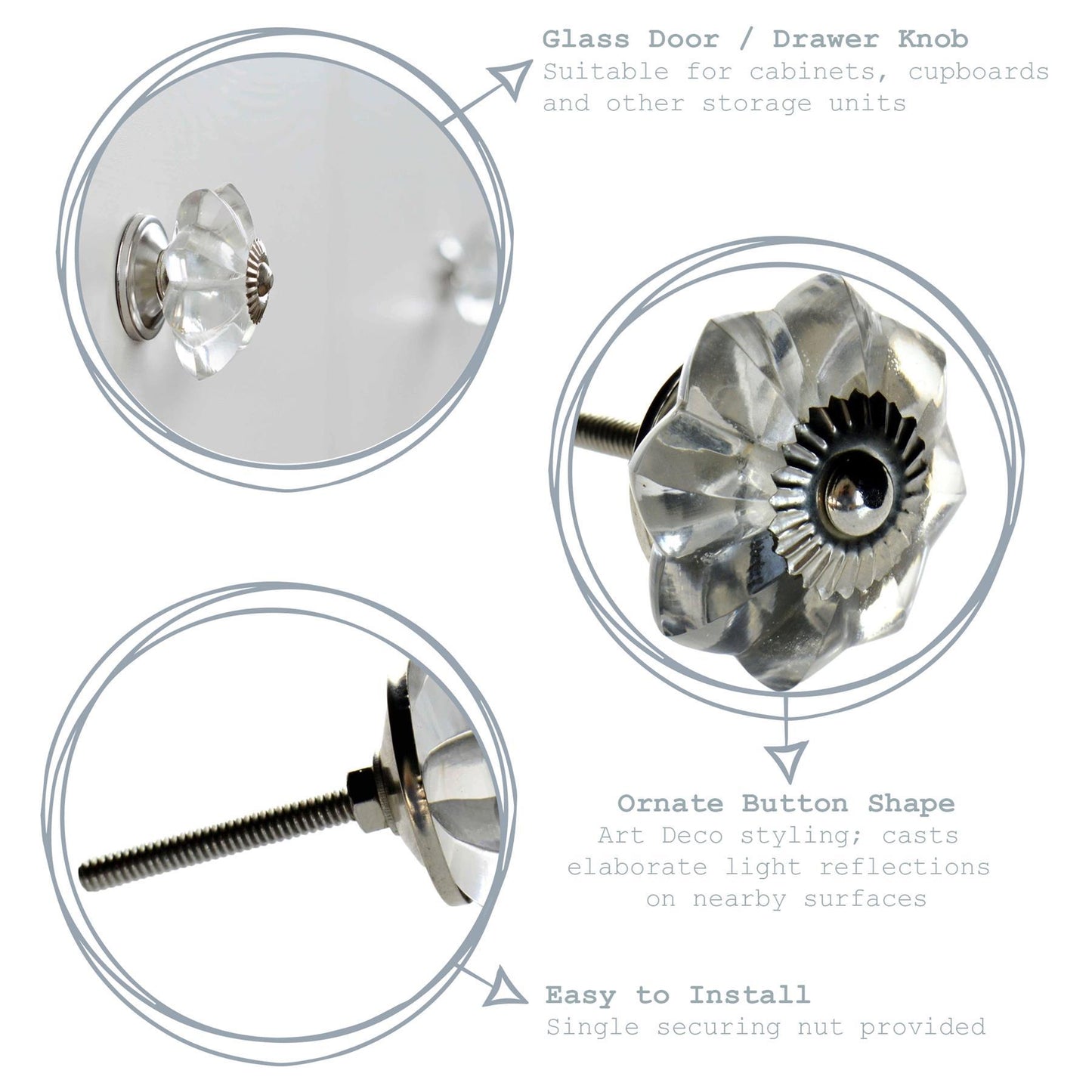 Glass Door / Drawer Knob
Suitable for cabinets, cupboards and other storage units

Ornate Button Shape
Art Deco styling; casts elaborate light reflections on nearby surfaces

Easy to Install
Single securing nut provided