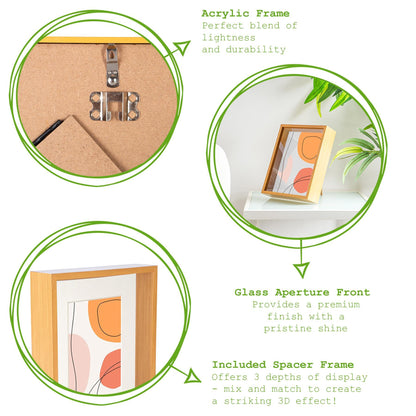 Acrylic Frame
Perfect blend of lightness and durability

Glass Aperture Front
Provides a premium finish with a pristine shine

Included Spacer Frame
Offers 3 depths of display - mix and match to create a striking 3D effect!