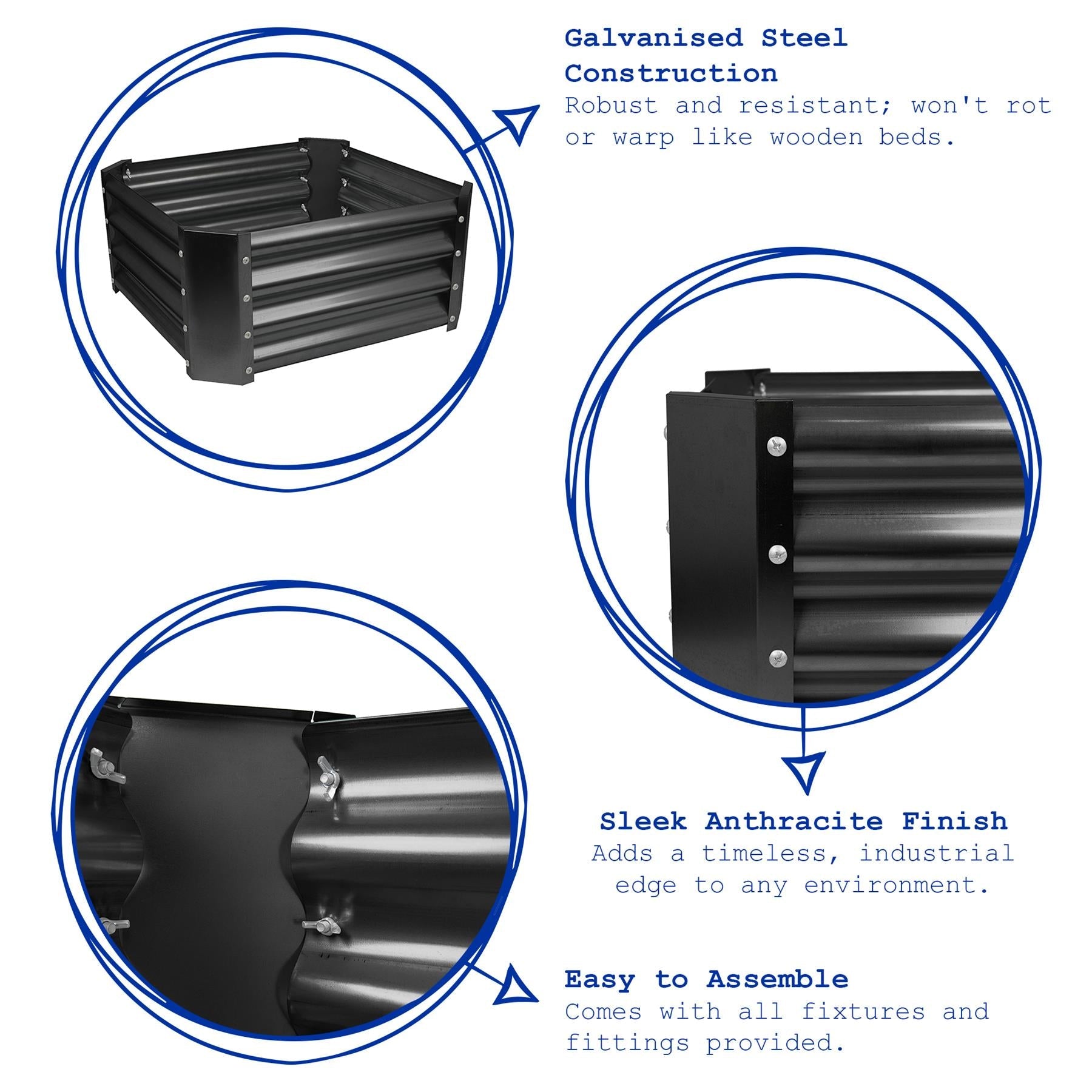 Galvanised Steel Construction
Robust and resistant; won't rot or warp like wooden beds.

Sleek Anthracite Finish
Adds a timeless, industrial edge to any environment.

Easy to Assemble
Comes with all fixtures and fittings provided.