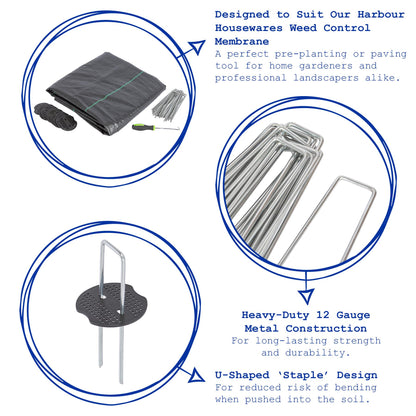 Designed to Suit Our Harbour Housewares Weed Control Membrane
A perfect pre-planting or paving tool for home gardeners and professional landscapers alike.

Heavy-Duty 12 Gauge Metal Construction
For long-lasting strength and durability.

U-Shaped 'Staple' Design
For reduced risk of bending when pushed into the soil.