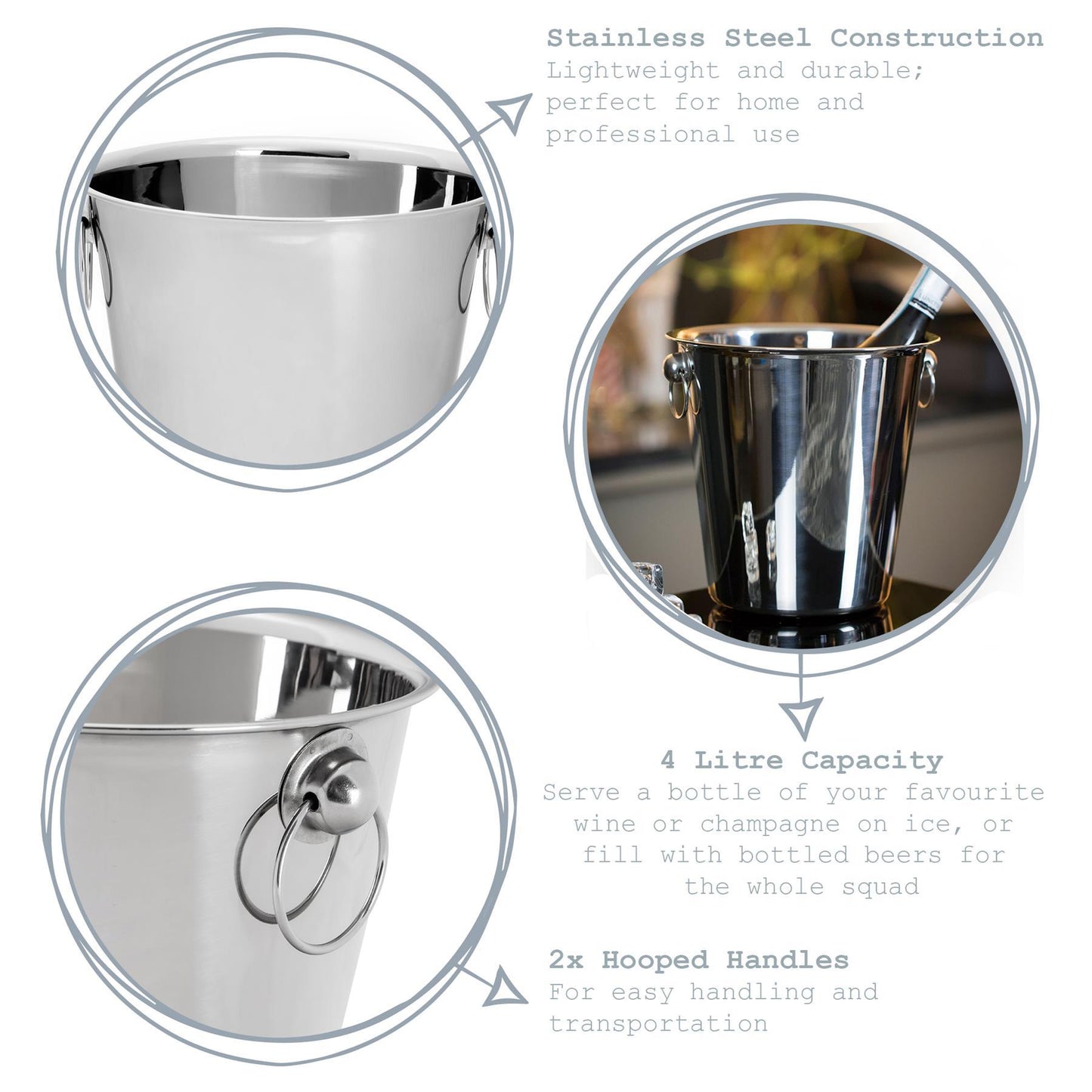 Stainless Steel Construction
Lightweight and durable; perfect for home and professional use

4 Litre Capacity
Serve a bottle of your favourite wine or champagne on ice, or fill with bottled beers for the whole squad

2x Hooped Handles
For easy handling and transportation