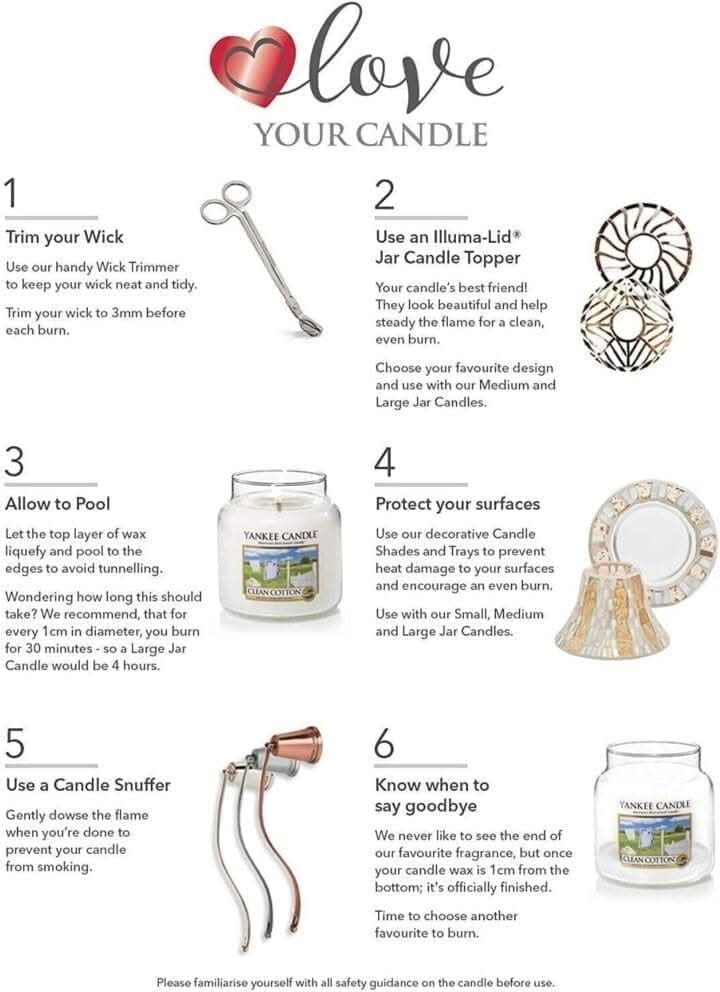 love
YOUR CANDLE

1
Trim your Wick
Use our handy Wick Trimmer to keep your wick neat and tidy.

Trim your wick to 3mm before each burn.

2
Use an Illuma-Lid® Jar Candle Topper
Your candle's best friend! They look beautiful and help steady the flame for a clean, even burn.

Choose your favourite design and use with our Medium and Large Jar Candles.

3
Allow to Pool
Let the top layer of wax liquefy and pool to the edges to avoid tunnelling.

Wondering how long this should take? We recommend, that for every 1cm in diameter, you burn for 30 minutes - so a Large Jar Candle would be 4 hours.

YANKEE CANDLE
CLEAN COTTON

4
Protect your surfaces
Use our decorative Candle Shades and Trays to prevent heat damage to your surfaces and encourage an even burn.

Use with our Small, Medium and Large Jar Candles.

5
Use a Candle Snuffer
Gently dowse the flame when you're done to prevent your candle from smoking.

6
Know when to say goodbye
We never like to see the end of our favourite fragrance, but once your candle wax is 1cm from the bottom; it's officially finished.

Time to choose another favourite to burn.

YANKEE CANDLE
CLEAN COTTON

Please familiarise yourself with all safety guidance on the candle before use.