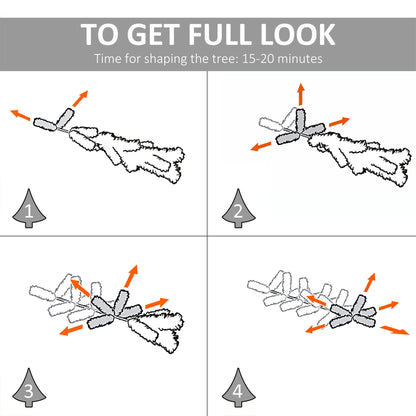 TO GET FULL LOOK
Time for shaping the tree: 15-20 minutes

1

2

3

4