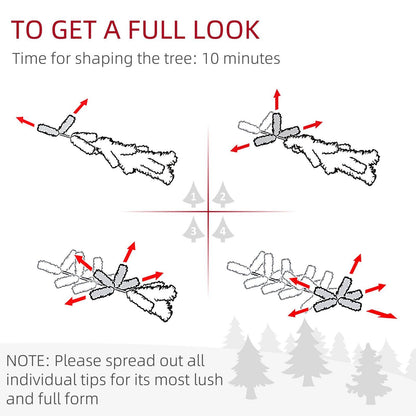 TO GET A FULL LOOK

Time for shaping the tree: 10 minutes

1 2
3 4

NOTE: Please spread out all individual tips for its most lush and full form