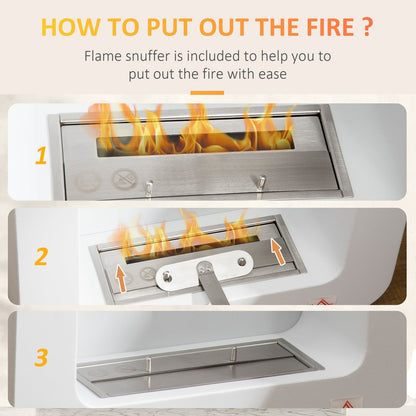 HOW TO PUT OUT THE FIRE ?

Flame snuffer is included to help you to put out the fire with ease

1

2

3