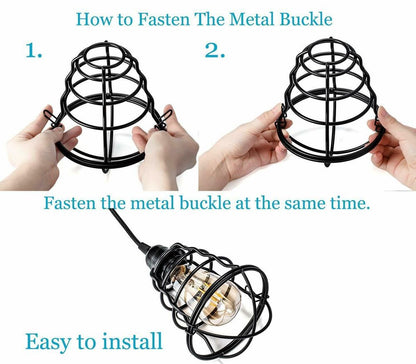 How to Fasten The Metal Buckle

1.

2.

Fasten the metal buckle at the same time.

Easy to install