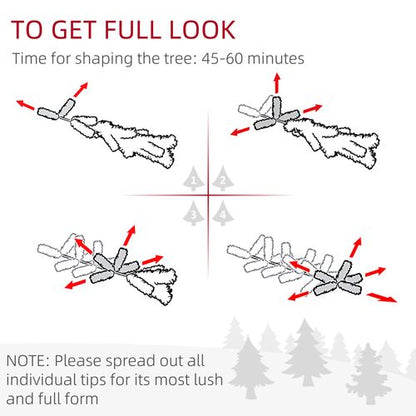 TO GET FULL LOOK

Time for shaping the tree: 45-60 minutes

1 2 3 4

NOTE: Please spread out all individual tips for its most lush and full form