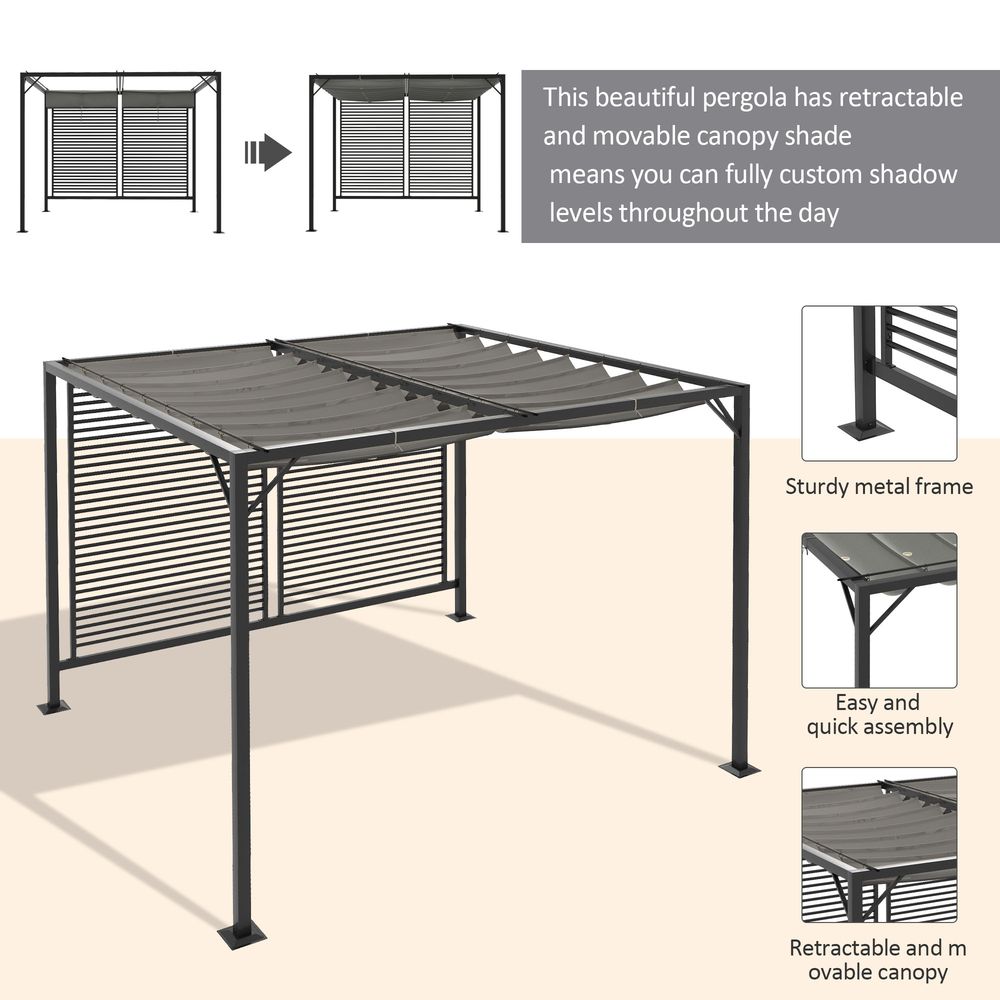 This beautiful pergola has retractable and movable canopy shade means you can fully custom shadow levels throughout the day

Sturdy metal frame

Easy and quick assembly

Retractable and m ovable canopy