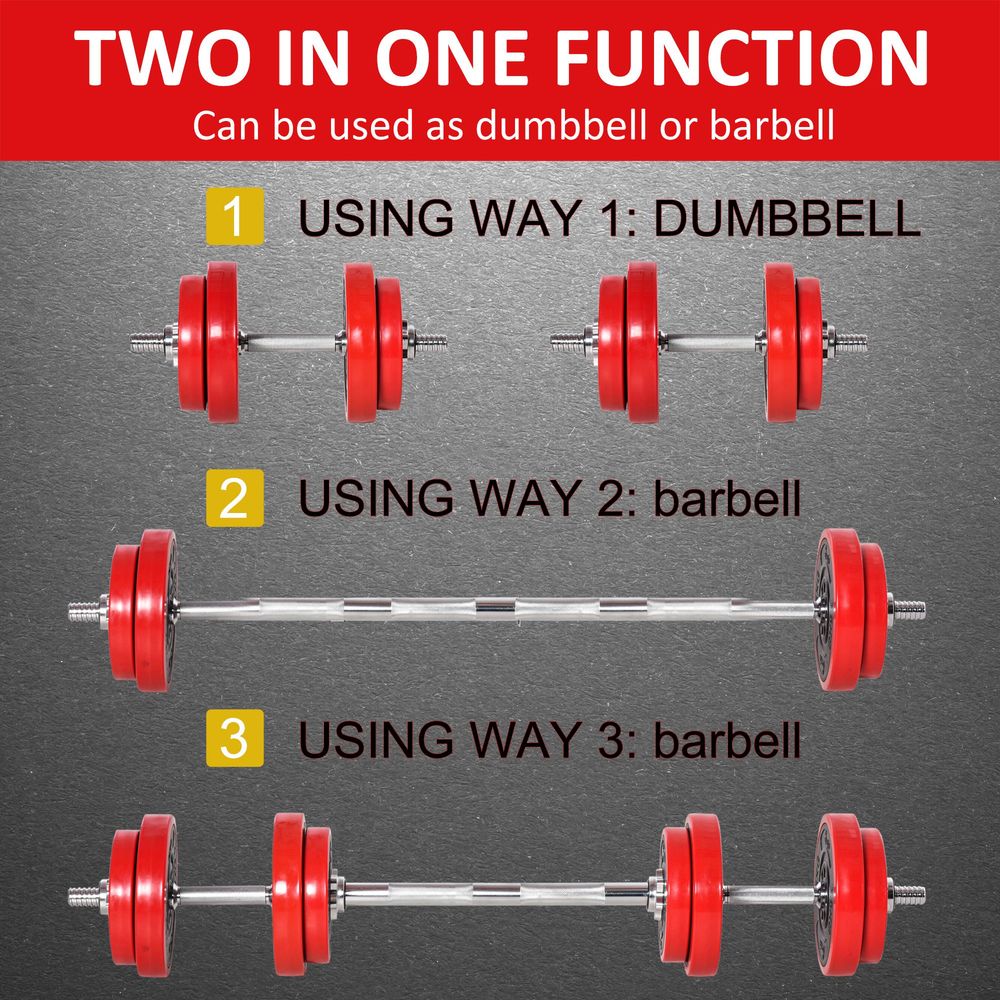 TWO IN ONE FUNCTION
Can be used as dumbbell or barbell

1 USING WAY 1: DUMBBELL

2 USING WAY 2: barbell

3 USING WAY 3: barbell