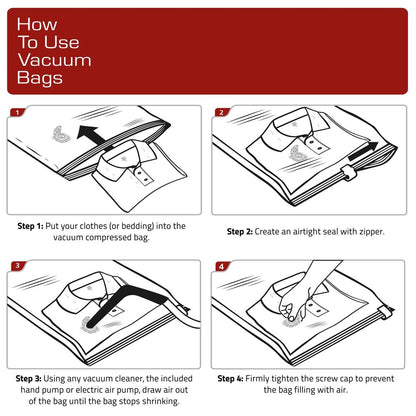 How To Use Vacuum Bags

1

Step 1: Put your clothes (or bedding) into the vacuum compressed bag.

2

Step 2: Create an airtight seal with zipper.

3

Step 3: Using any vacuum cleaner, the included hand pump or electric air pump, draw air out of the bag until the bag stops shrinking.

4

Step 4: Firmly tighten the screw cap to prevent the bag filling with air.