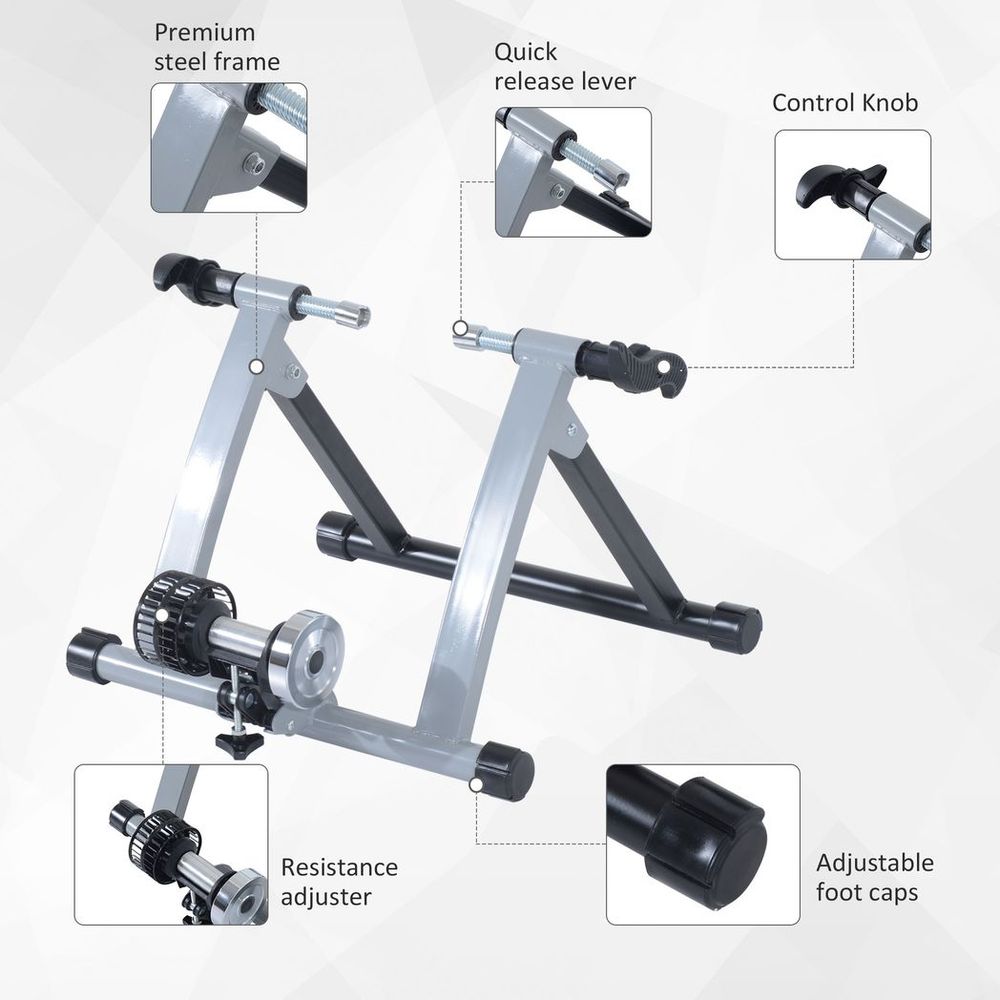 Premium steel frame

Quick release lever

Control Knob

Resistance adjuster

Adjustable foot caps