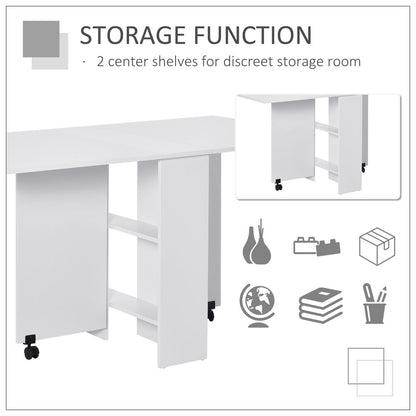 STORAGE FUNCTION

· 2 center shelves for discreet storage room