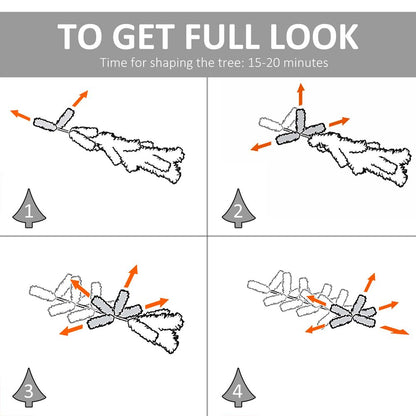 TO GET FULL LOOK
Time for shaping the tree: 15-20 minutes

1

2

3

4