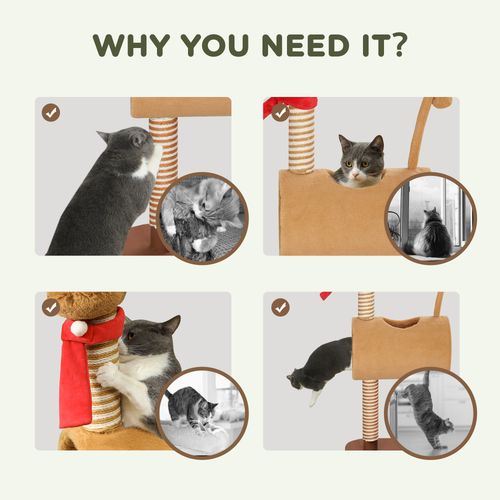 WHY YOU NEED IT?