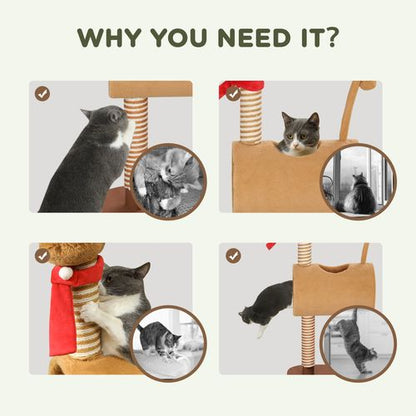 WHY YOU NEED IT?