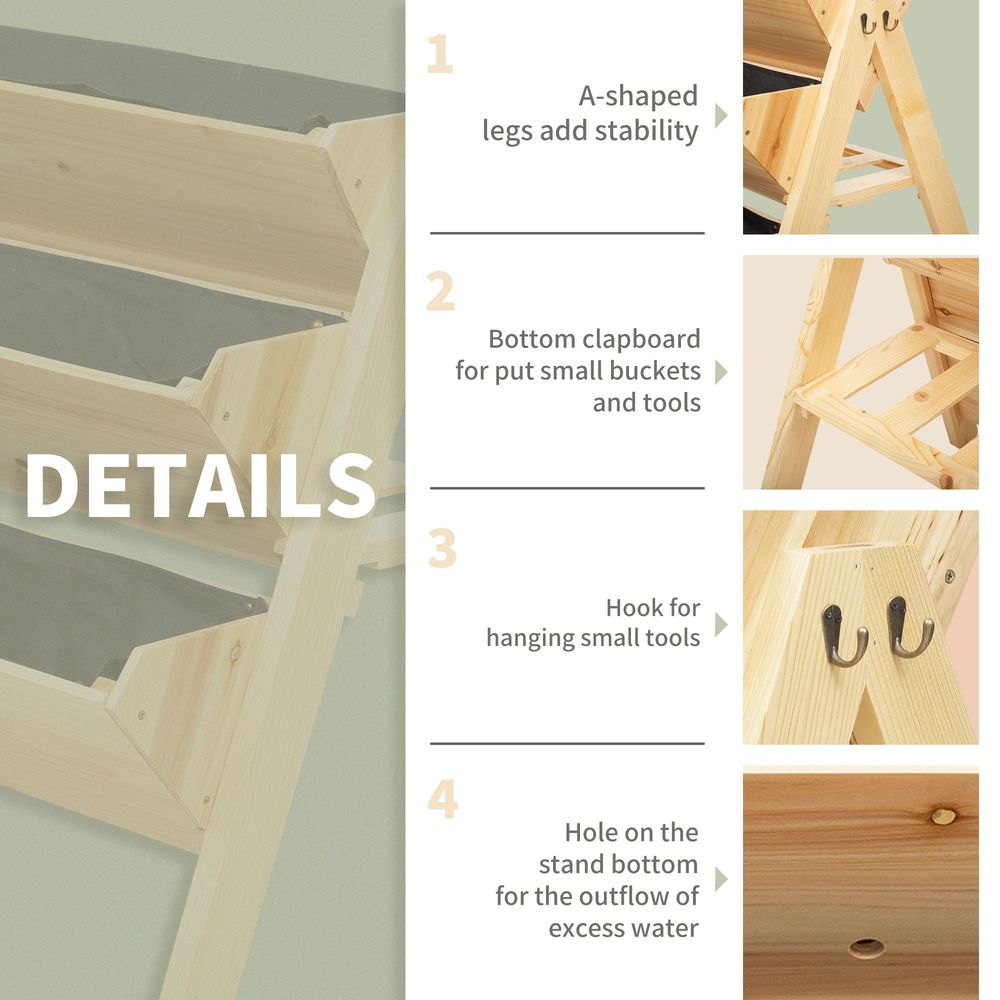 DETAILS

1

A-shaped legs add stability

2

Bottom clapboard for put small buckets and tools

3

Hook for hanging small tools

4

Hole on the stand bottom for the outflow of excess water