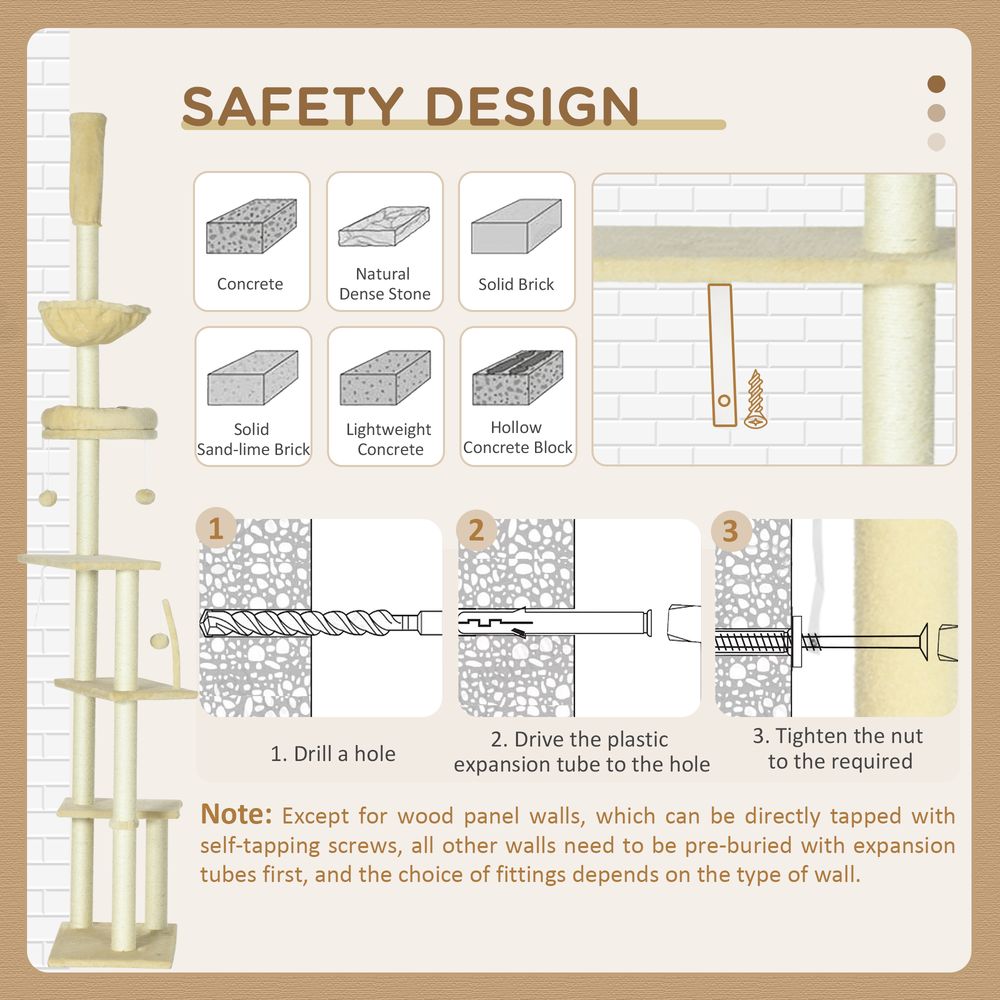 SAFETY DESIGN

Concrete

Natural Dense Stone

Solid Brick

Solid Sand-lime Brick

Lightweight Concrete

Hollow Concrete Block

1

2

3

1. Drill a hole

2. Drive the plastic expansion tube to the hole

3. Tighten the nut to the required

Note: Except for wood panel walls, which can be directly tapped with self-tapping screws, all other walls need to be pre-buried with expansion tubes first, and the choice of fittings depends on the type of wall.