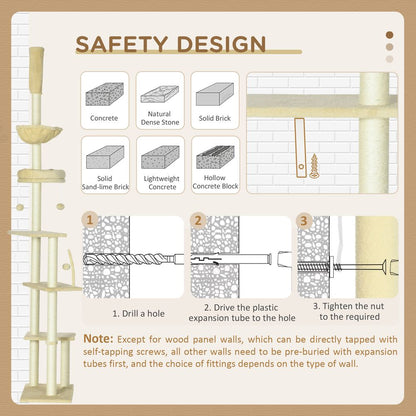 SAFETY DESIGN

Concrete

Natural Dense Stone

Solid Brick

Solid Sand-lime Brick

Lightweight Concrete

Hollow Concrete Block

1

2

3

1. Drill a hole

2. Drive the plastic expansion tube to the hole

3. Tighten the nut to the required

Note: Except for wood panel walls, which can be directly tapped with self-tapping screws, all other walls need to be pre-buried with expansion tubes first, and the choice of fittings depends on the type of wall.