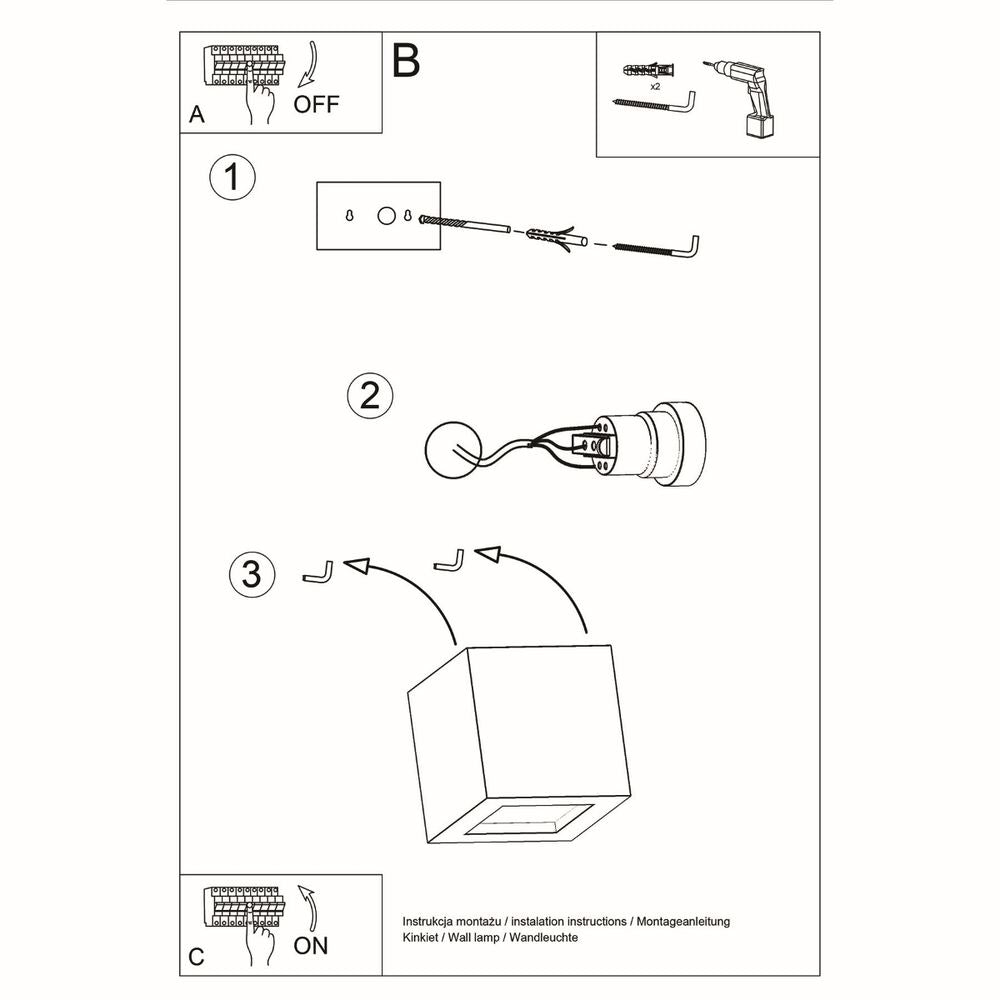 A
OFF
B
x2
1
2
3
C
ON
Instrukcja montażu / instalation instructions / Montageanleitung
Kinkiet / Wall lamp / Wandleuchte