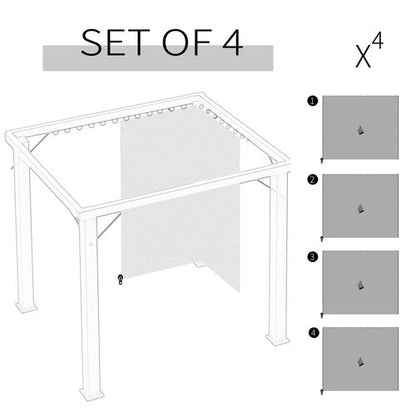 SET OF 4

$X^4$

1

2

3

4