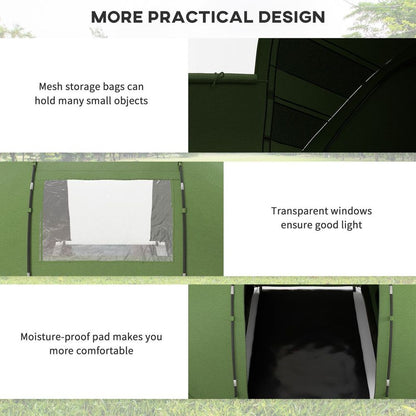 MORE PRACTICAL DESIGN

Mesh storage bags can hold many small objects

Transparent windows ensure good light

Moisture-proof pad makes you more comfortable