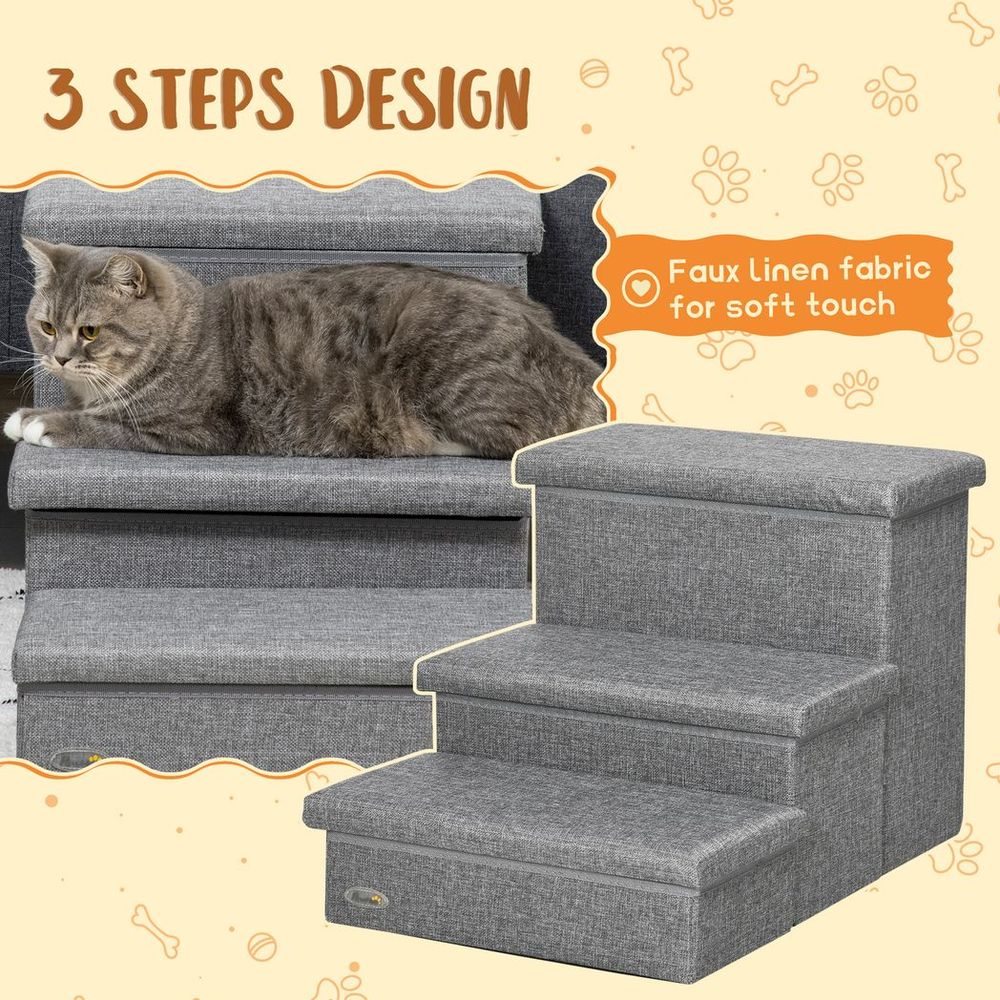 3 STEPS DESIGN

Faux linen fabric for soft touch