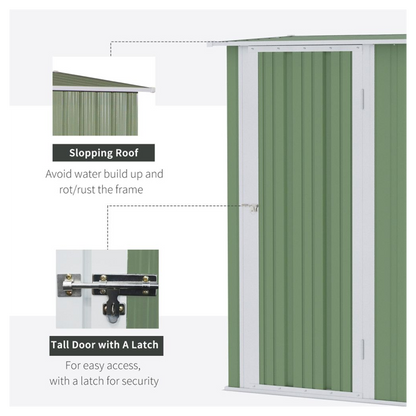 Slopping Roof

Avoid water build up and rot/rust the frame

Tall Door with A Latch

For easy access, with a latch for security