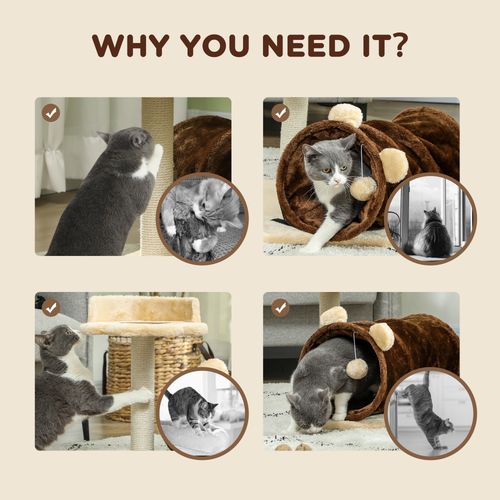 WHY YOU NEED IT?