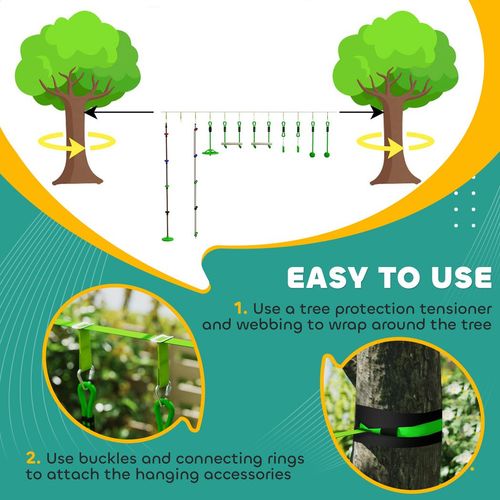 EASY TO USE

1. Use a tree protection tensioner and webbing to wrap around the tree

2. Use buckles and connecting rings to attach the hanging accessories