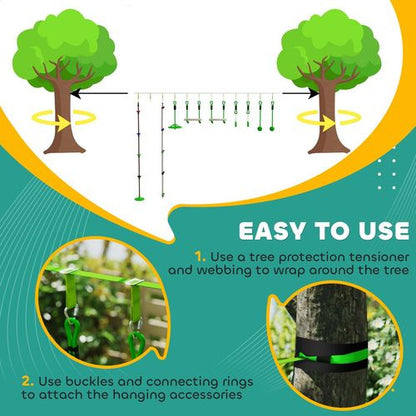 EASY TO USE

1. Use a tree protection tensioner and webbing to wrap around the tree

2. Use buckles and connecting rings to attach the hanging accessories