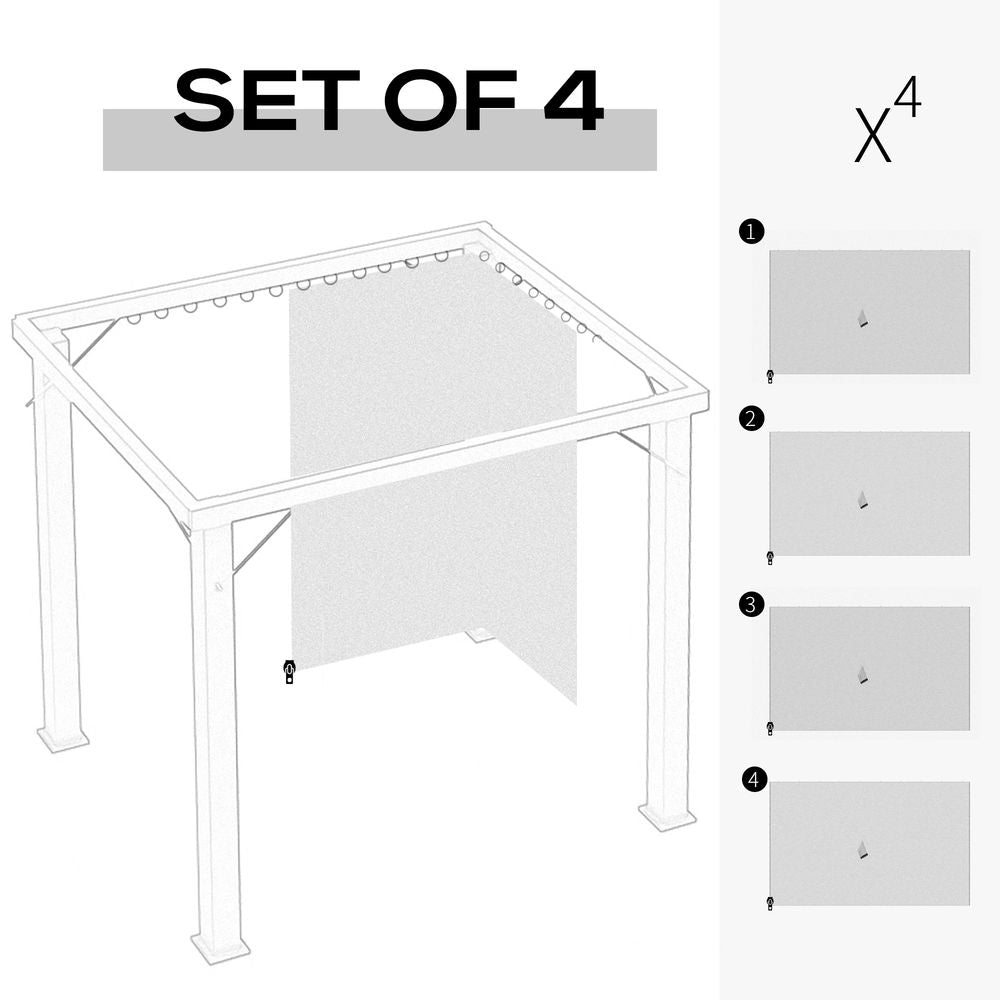 SET OF 4

$X^4$

1

2

3

4