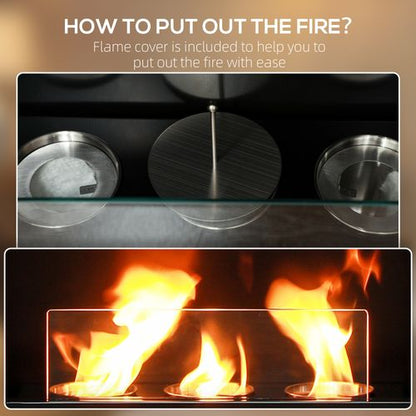 HOW TO PUT OUT THE FIRE?
Flame cover is included to help you to put out the fire with ease