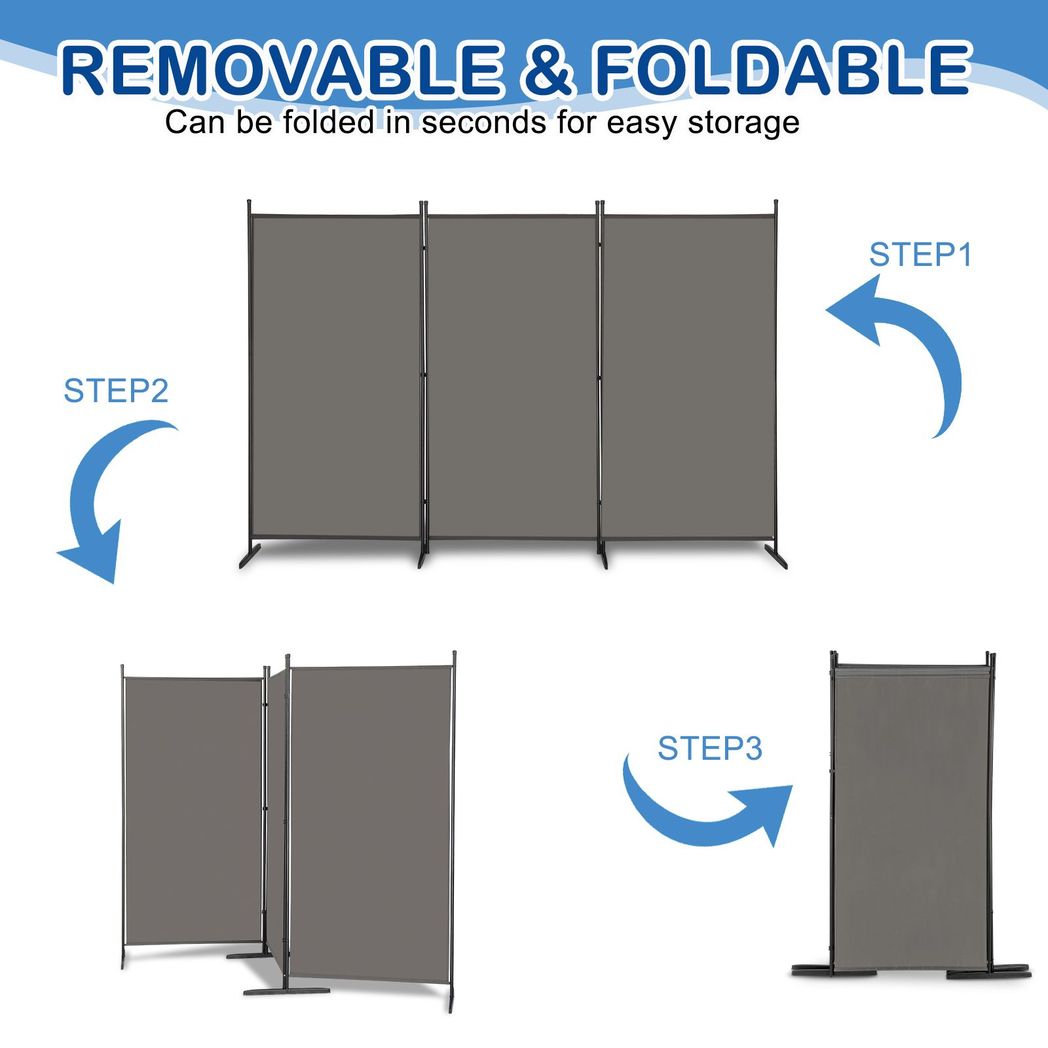 REMOVABLE & FOLDABLE
Can be folded in seconds for easy storage

STEP1

STEP2

STEP3