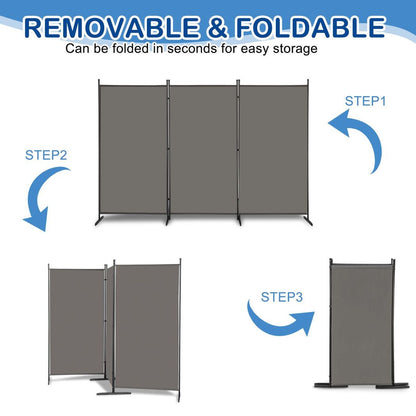 REMOVABLE & FOLDABLE
Can be folded in seconds for easy storage

STEP1

STEP2

STEP3