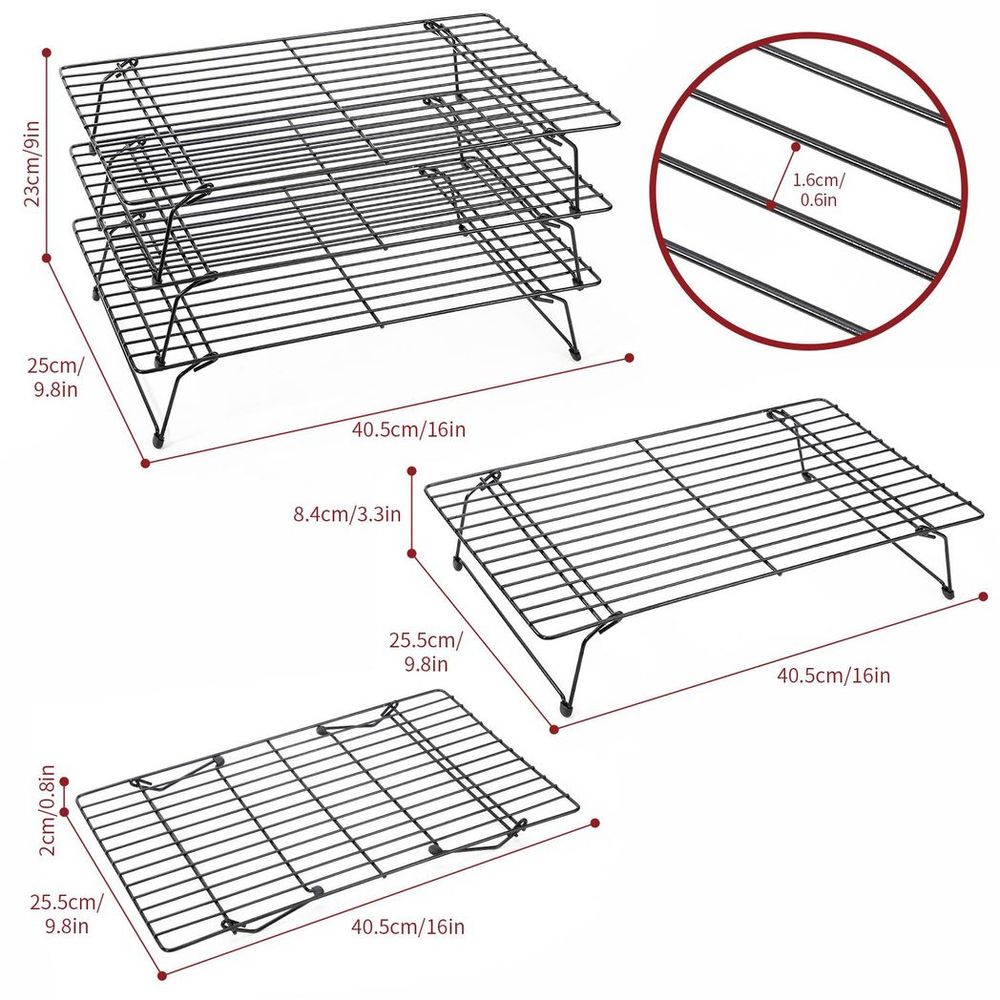 23cm/9in

1.6cm/
0.6in

25cm/
9.8in

40.5cm/16in

8.4cm/3.3in

25.5cm/
9.8in

40.5cm/16in

2cm/0.8in

25.5cm/
9.8in

40.5cm/16in