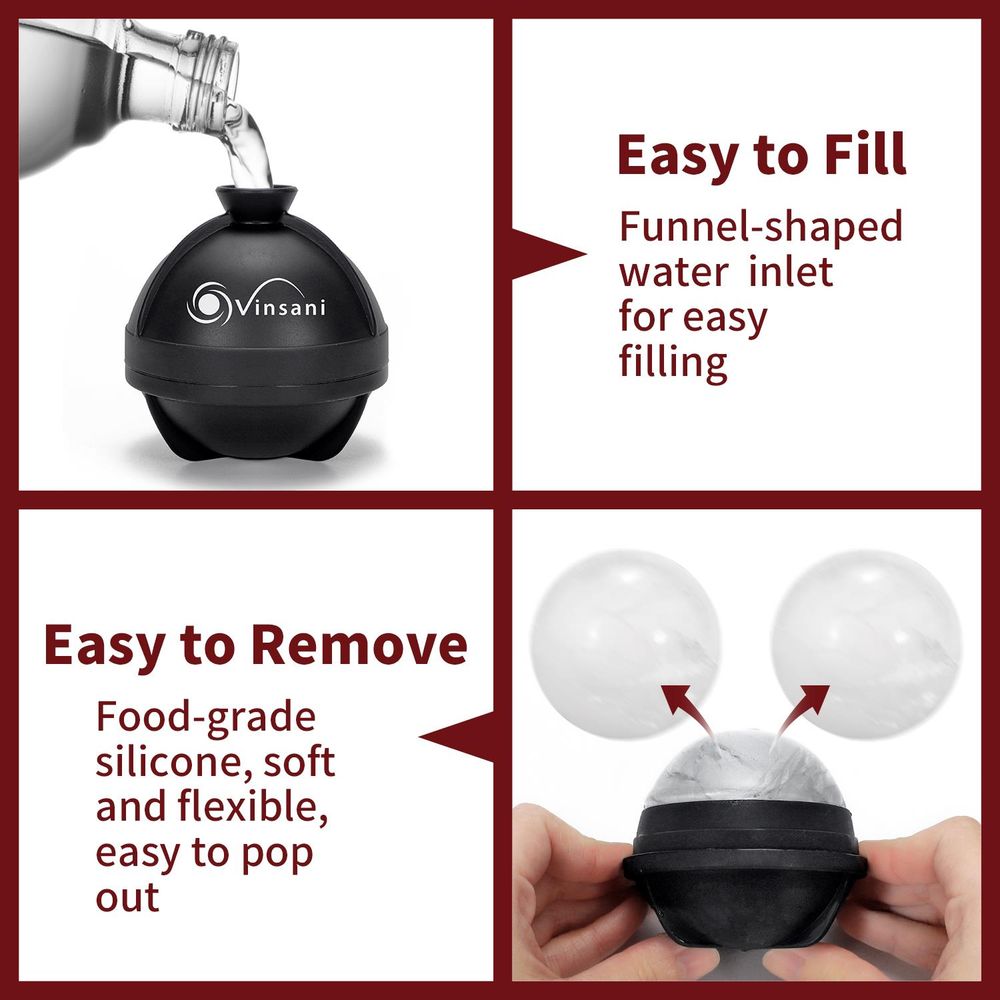 Vinsani

Easy to Fill

Funnel-shaped water inlet for easy filling

Easy to Remove

Food-grade silicone, soft and flexible, easy to pop out