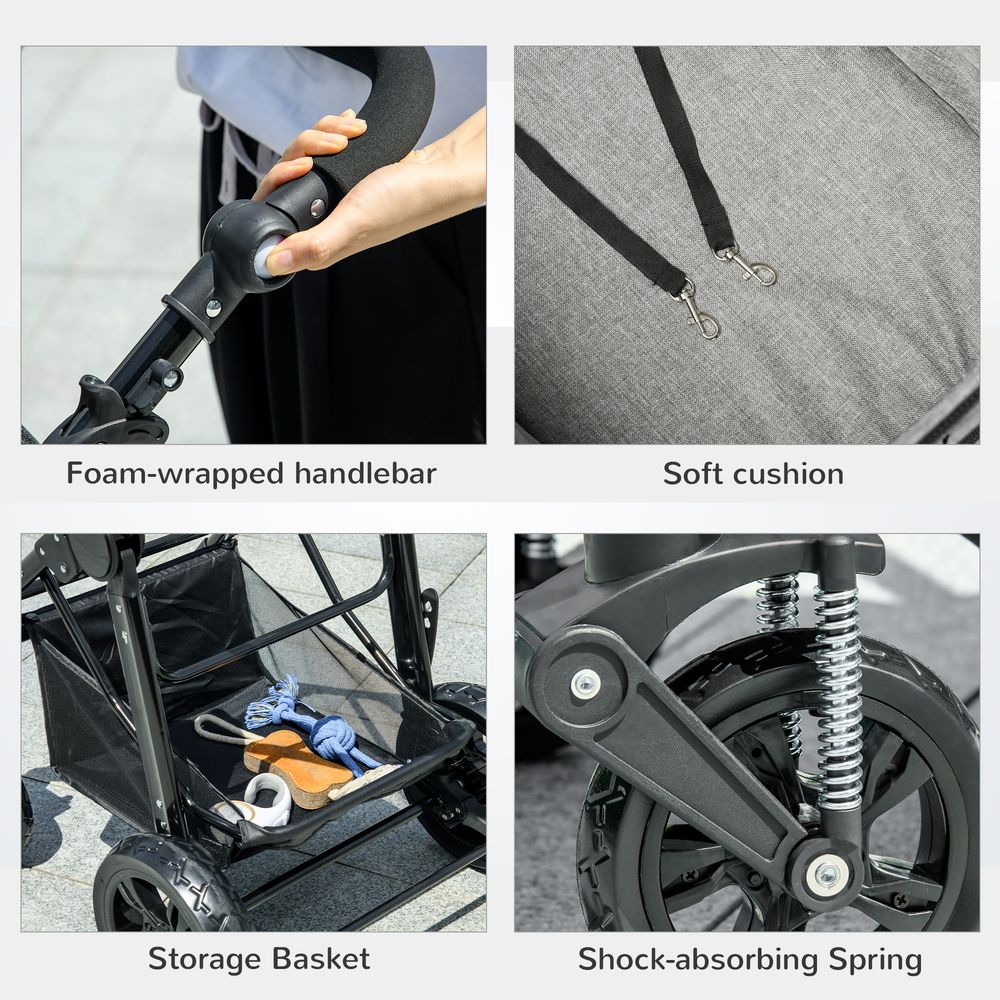 Foam-wrapped handlebar

Soft cushion

Storage Basket

Shock-absorbing Spring