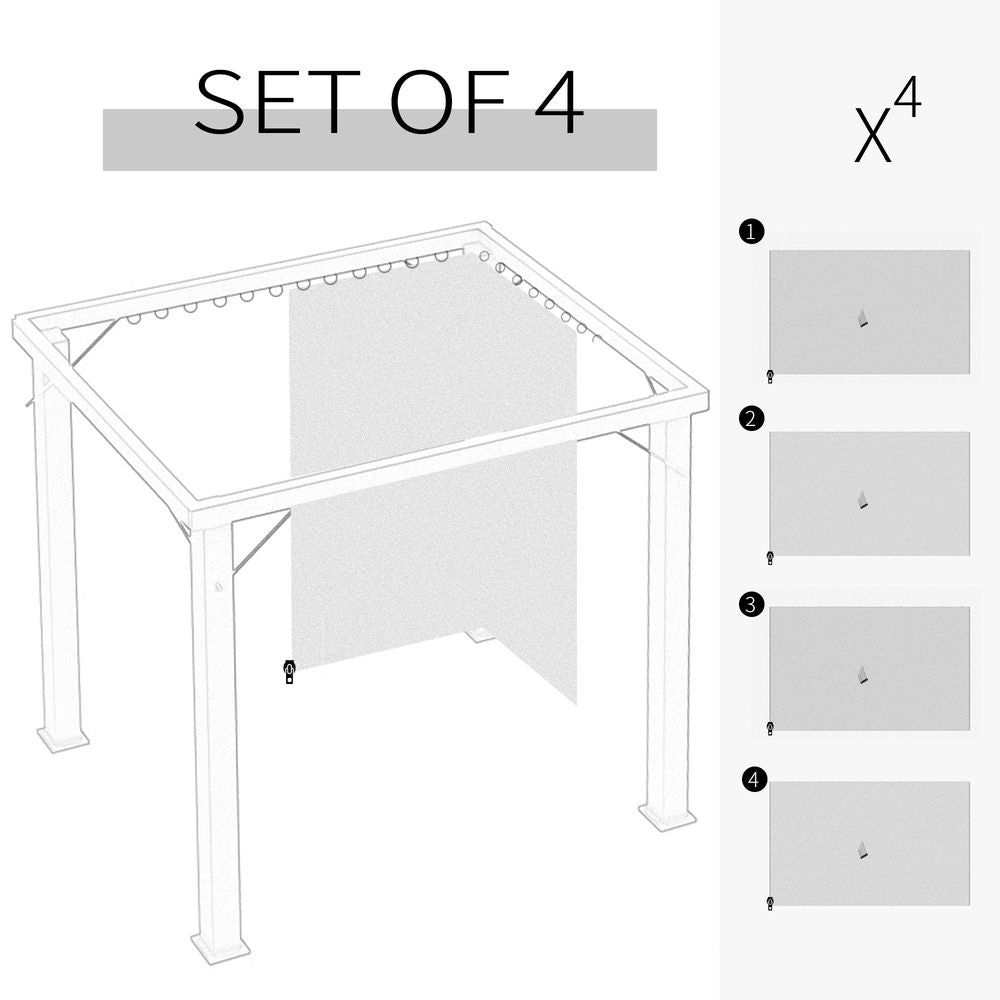 SET OF 4

$X^4$

1

2

3

4