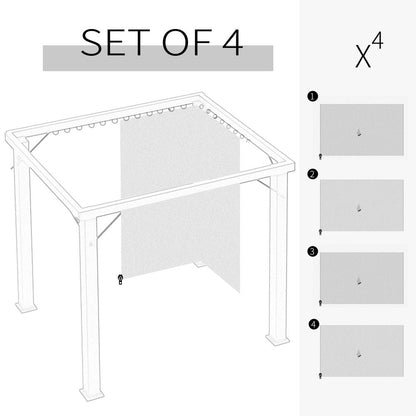 SET OF 4

$X^4$

1

2

3

4