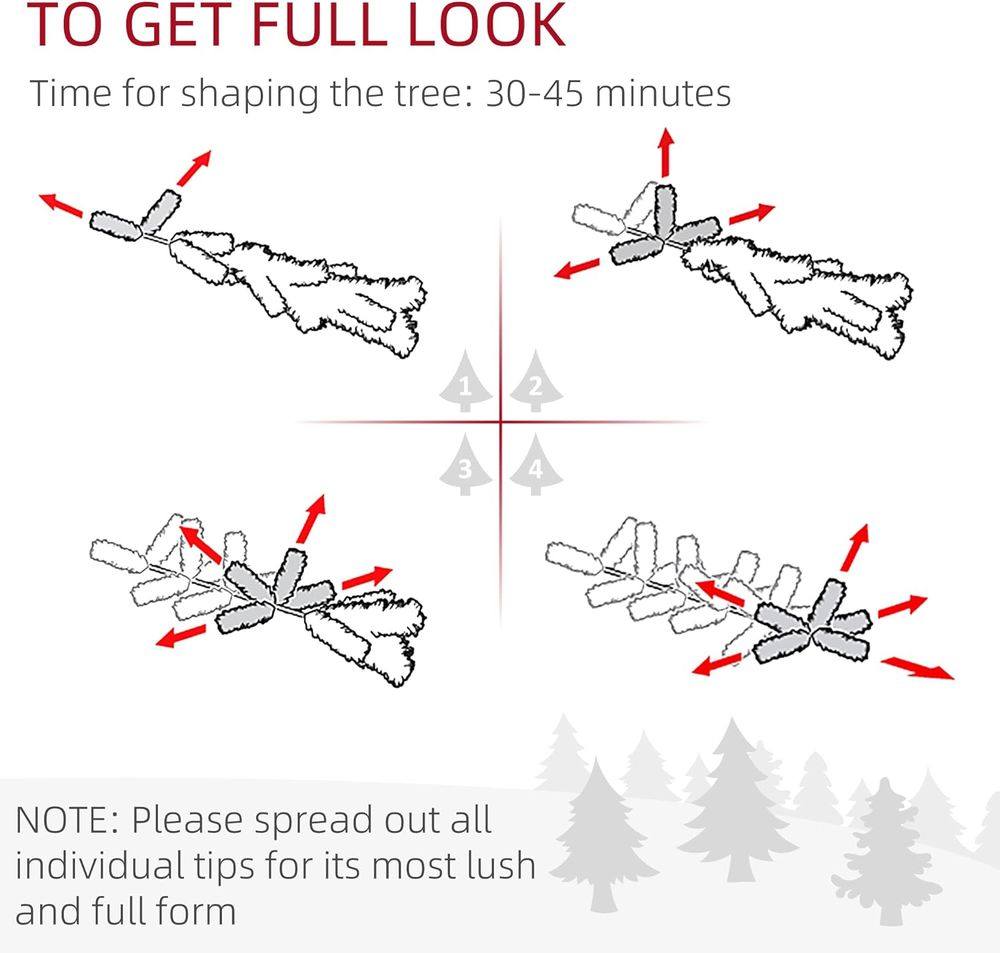 TO GET FULL LOOK

Time for shaping the tree: 30-45 minutes

1
2
3
4

NOTE: Please spread out all individual tips for its most lush and full form