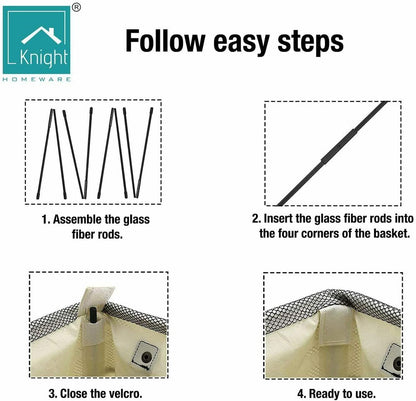 Knight®
HOMEWARE

Follow easy steps

1. Assemble the glass fiber rods.

2. Insert the glass fiber rods into the four corners of the basket.

3. Close the velcro.

4. Ready to use.