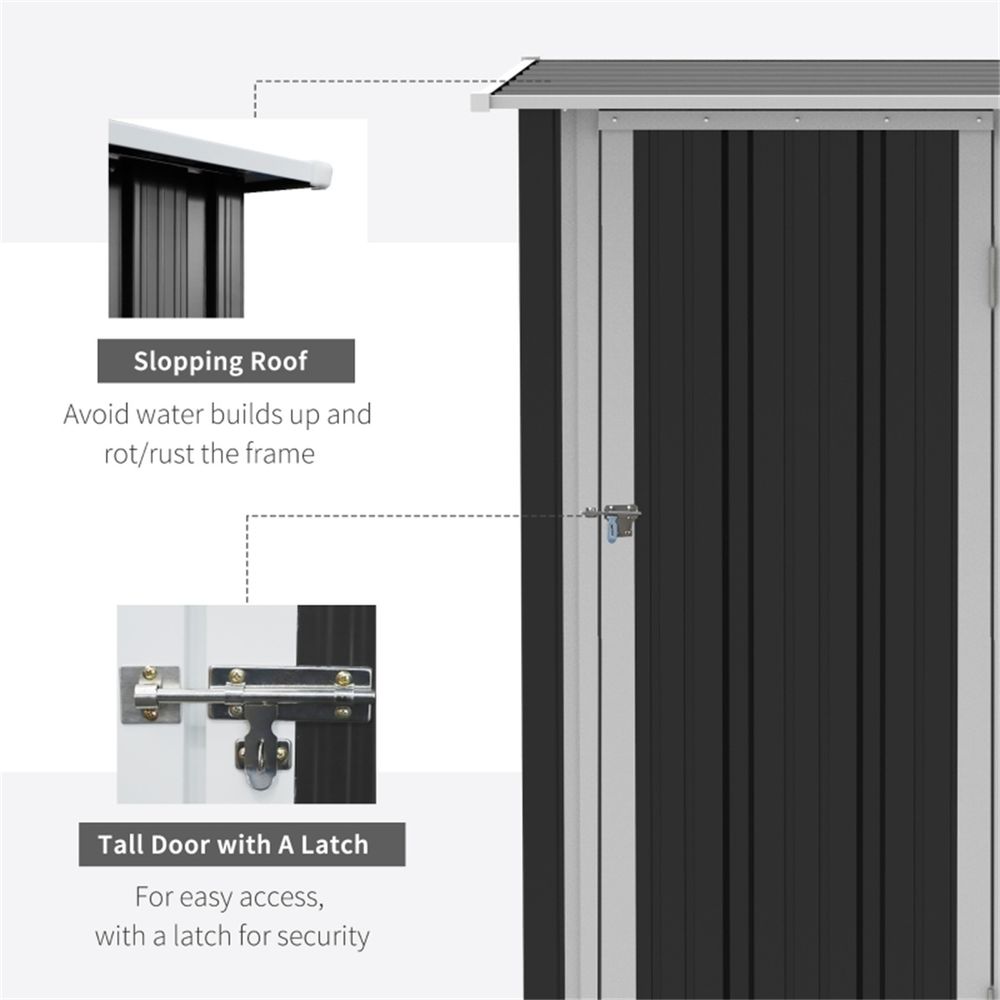 Slopping Roof

Avoid water builds up and rot/rust the frame

Tall Door with A Latch

For easy access, with a latch for security