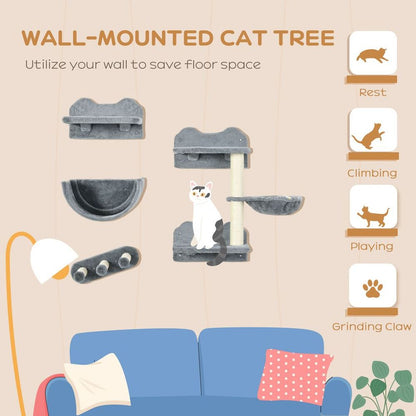 WALL-MOUNTED CAT TREE

Utilize your wall to save floor space

Rest

Climbing

Playing

Grinding Claw