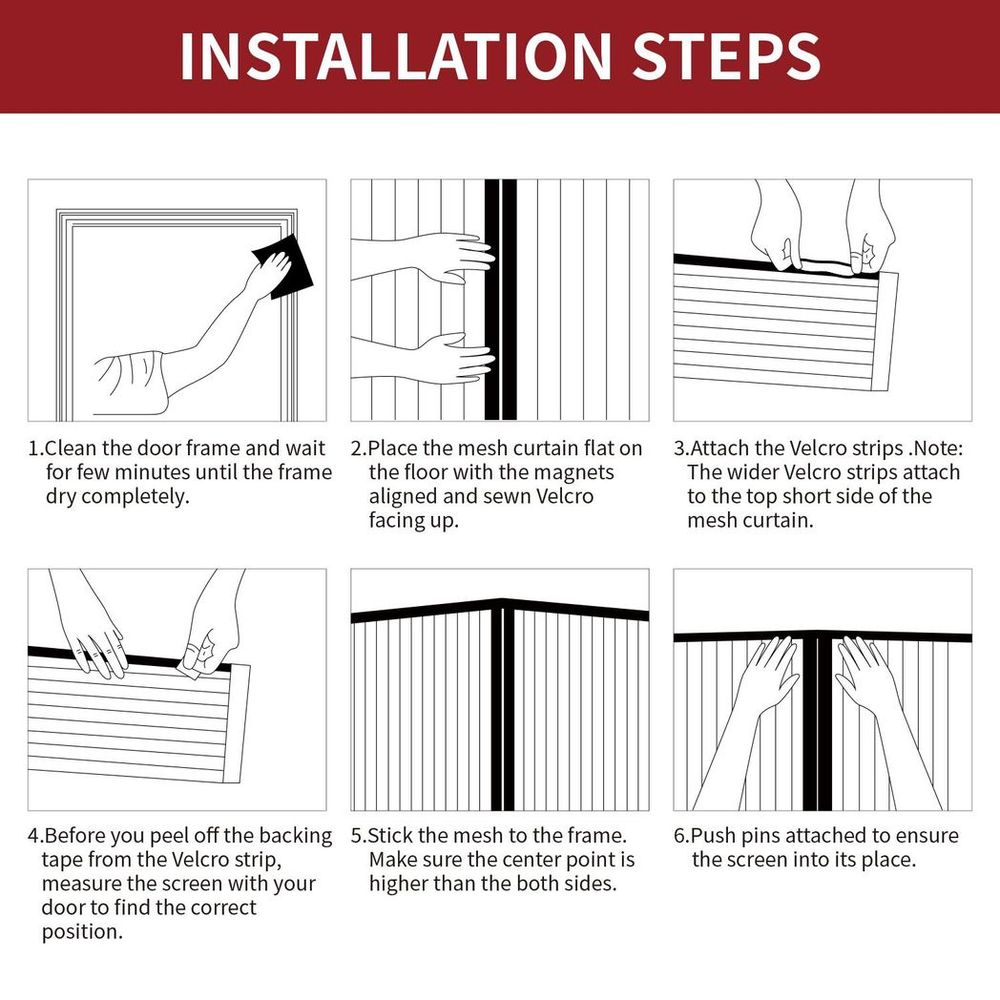 INSTALLATION STEPS

1.Clean the door frame and wait for few minutes until the frame dry completely.

2.Place the mesh curtain flat on the floor with the magnets aligned and sewn Velcro facing up.

3.Attach the Velcro strips .Note: The wider Velcro strips attach to the top short side of the mesh curtain.

4.Before you peel off the backing tape from the Velcro strip, measure the screen with your door to find the correct position.

5.Stick the mesh to the frame. Make sure the center point is higher than the both sides.

6.Push pins attached to ensure the screen into its place.