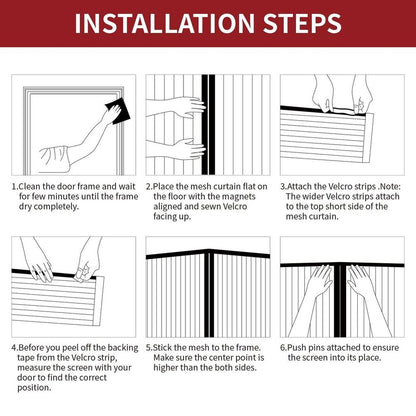 INSTALLATION STEPS

1.Clean the door frame and wait for few minutes until the frame dry completely.

2.Place the mesh curtain flat on the floor with the magnets aligned and sewn Velcro facing up.

3.Attach the Velcro strips .Note: The wider Velcro strips attach to the top short side of the mesh curtain.

4.Before you peel off the backing tape from the Velcro strip, measure the screen with your door to find the correct position.

5.Stick the mesh to the frame. Make sure the center point is higher than the both sides.

6.Push pins attached to ensure the screen into its place.