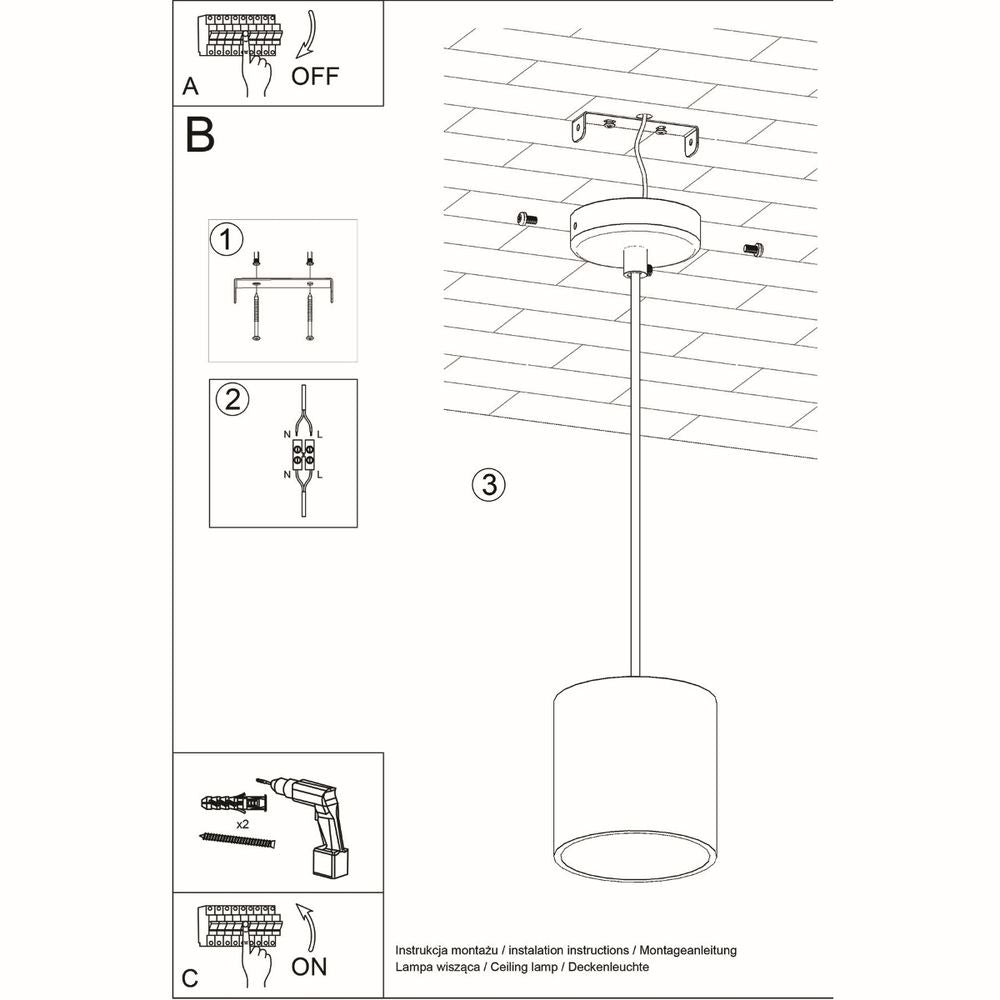 A
OFF

B

1

2
N L
N L

3

x2

C
ON

Instrukcja montażu / instalation instructions / Montageanleitung
Lampa wisząca / Ceiling lamp / Deckenleuchte